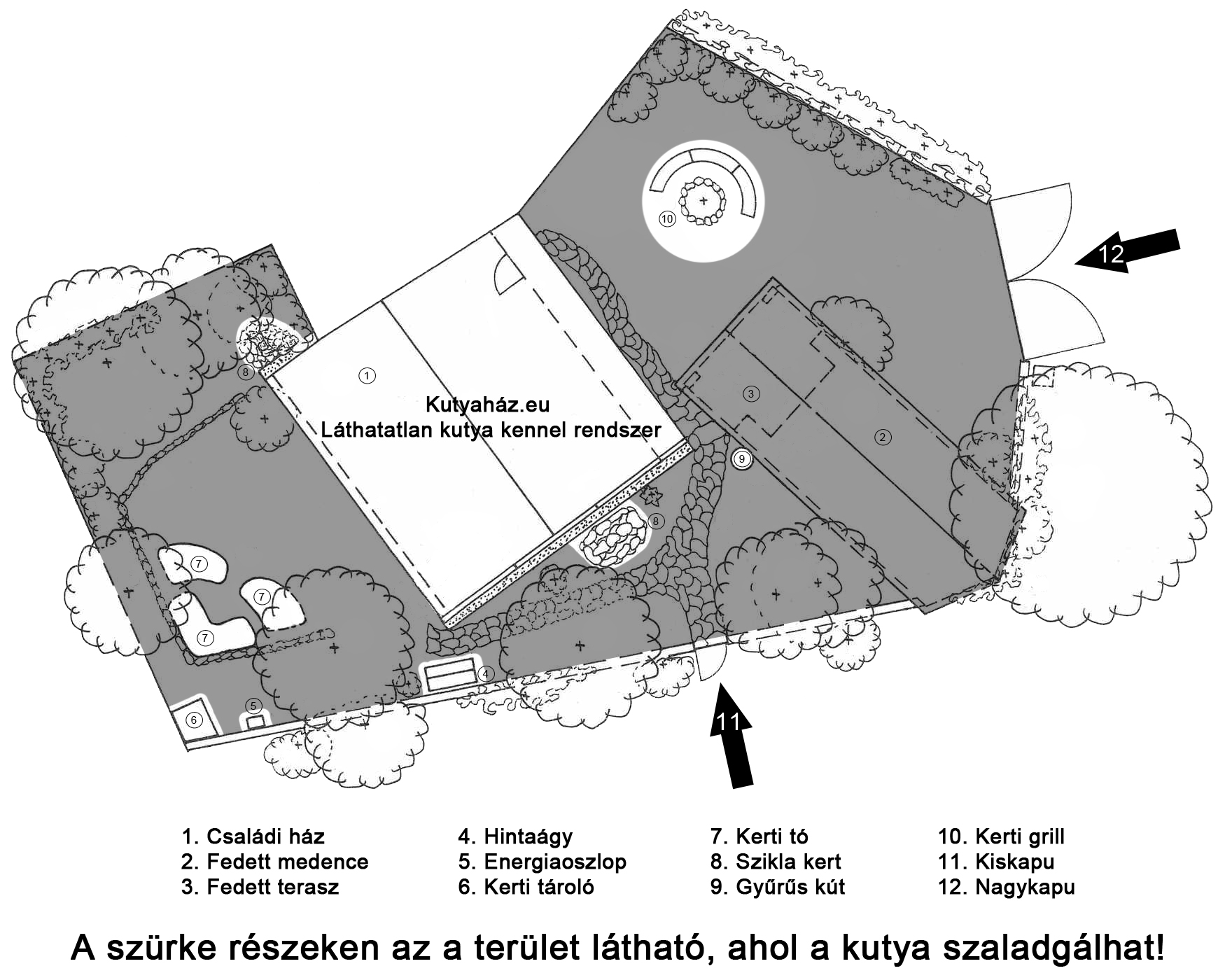 10

12

8

1

Kutyaház.eu
Láthatatlan kutya kennel rendszer

3

2

9

8

7

7

7

4

5

6

11

1. Családi ház
2. Fedett medence
3. Fedett terasz

4. Hintaágy
5. Energiaoszlop
6. Kerti tároló

7. Kerti tó
8. Szikla kert
9. Gyűrűs kút

10. Kerti grill
11. Kiskapu
12. Nagykapu

A szürke részeken az a terület látható, ahol a kutya szaladgálhat!